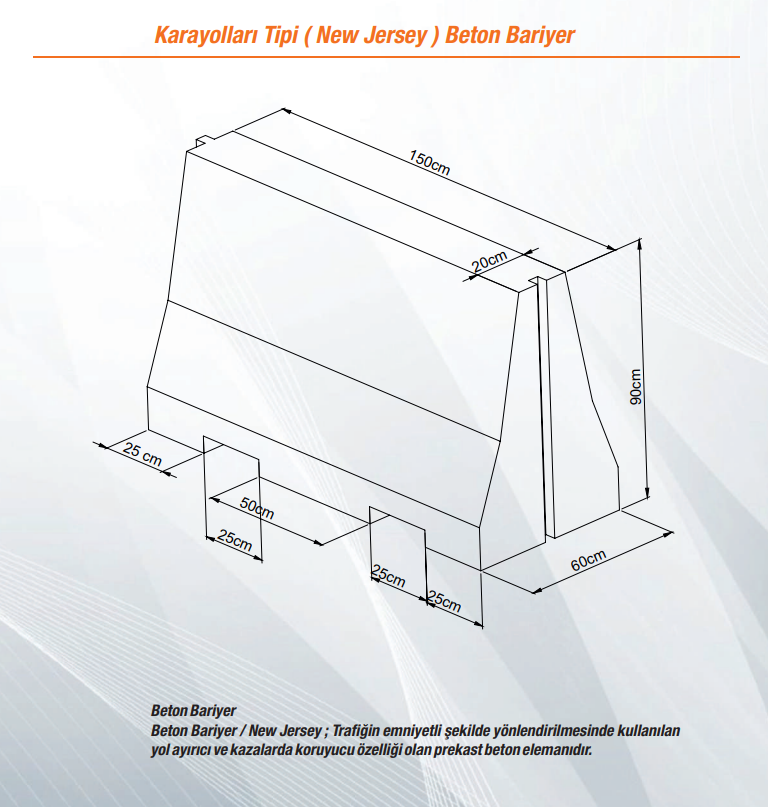 Karayolları Tipi ( New Jersey ) Beton Bariyer

150cm

20cm

90cm

25 cm

50cm

25cm

25cm

25cm

60cm

Beton Bariyer
Beton Bariyer / New Jersey ; Trafiğin emniyetli şekilde yönlendirilmesinde kullanılan yol ayırıcı ve kazalarda koruyucu özelliği olan prekast beton elemanıdır.